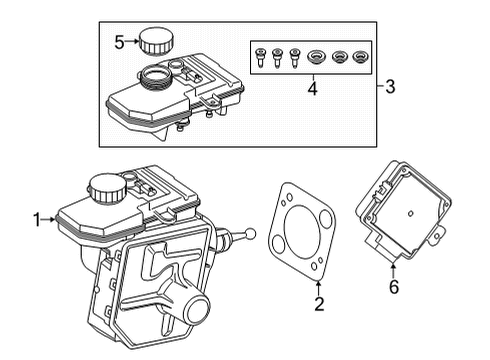 5
4
3
1
2
6