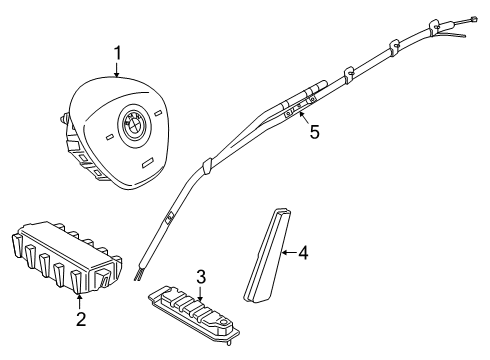 1
5
4
3
2