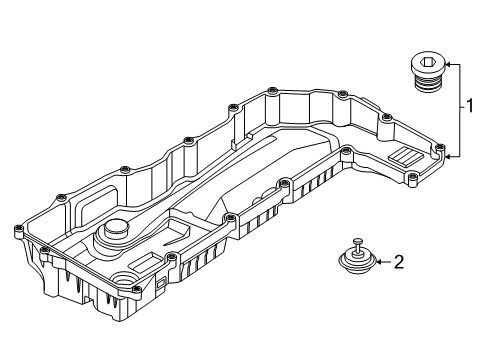 1
2