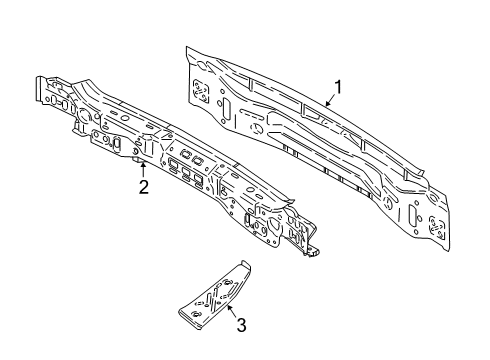 1
2
3