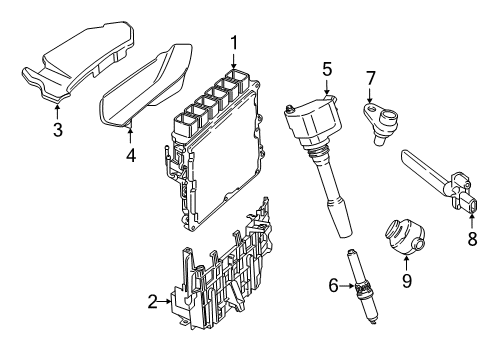 1
5
7
3
4
8
9
6
2