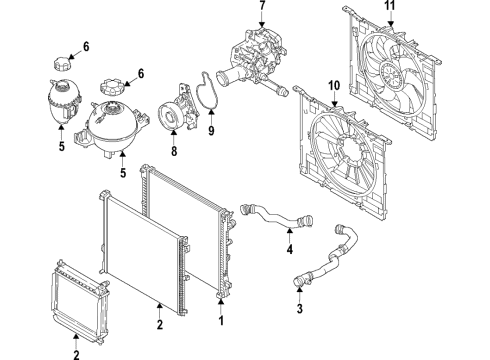 7
11
6
6
10
5
9
8
5
4
3
2
1
2