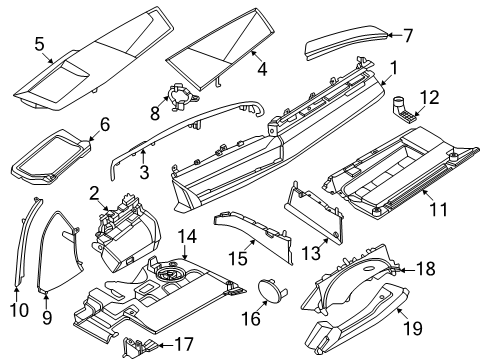 5
4
7
1
12
8
6
3
2
11
14
15
13
18
10
9
16
19
17