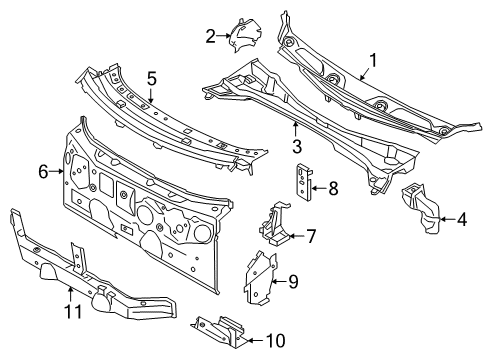 2
1
5
3
6
8
4
7
9
11
10