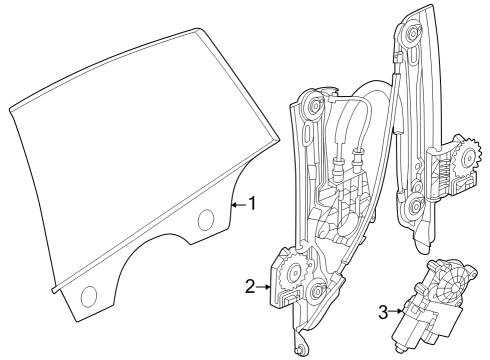 1
2
3