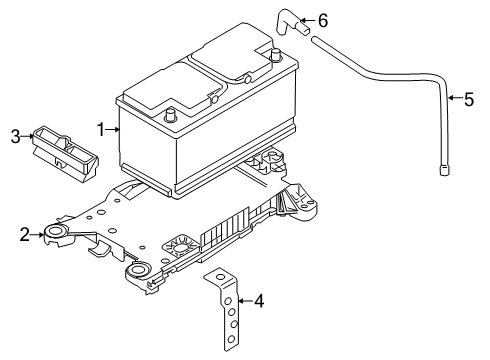 6
5
1
3
2
4