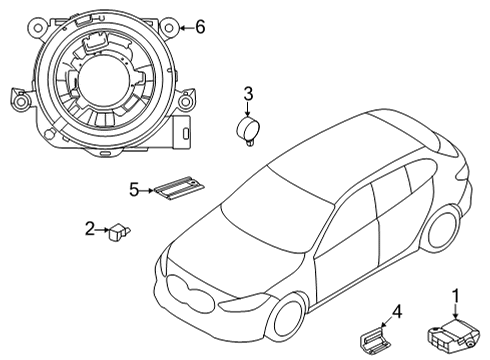 6

3

5

2

4

1