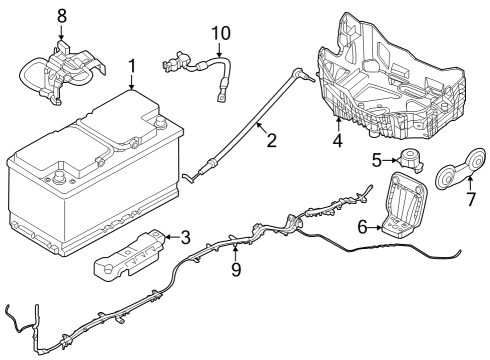 8
10
1
2
4
5
7
6
3
9