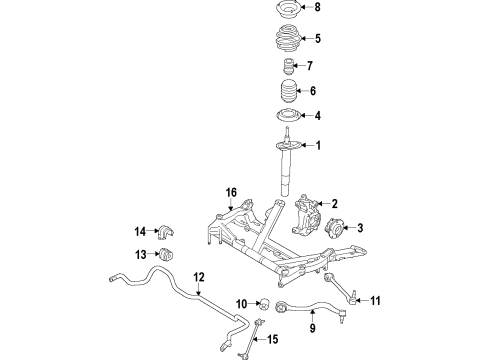 8
5
7
6
4
1
16
2
3
14
13
12
10
11
9
15