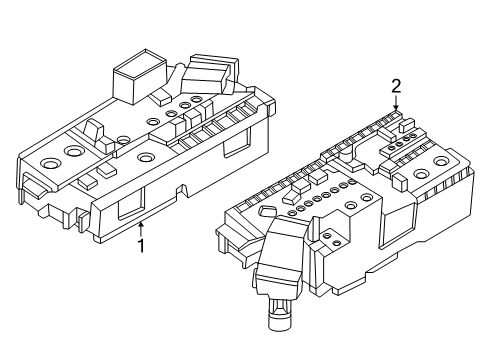 2
1