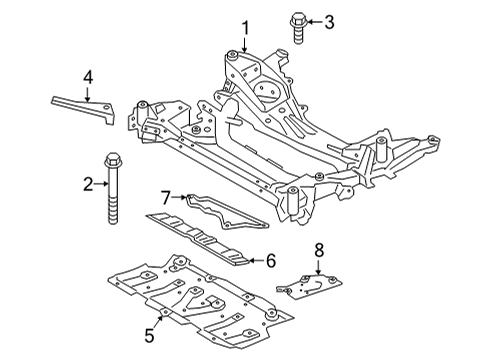 1
3
4
2
7
6
8
5