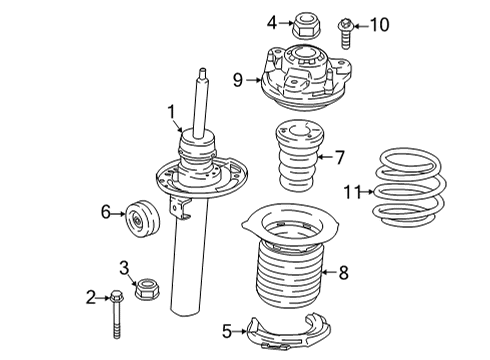 4
10
9
1
7
11
6
8
3
2
5