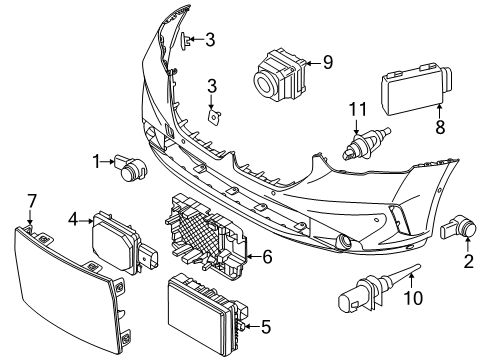 3
9
3
11
8
1
7
4
6
2
10
5