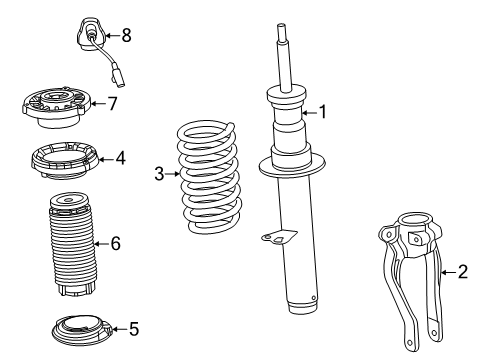 8
7
1
4
3
6
2
5