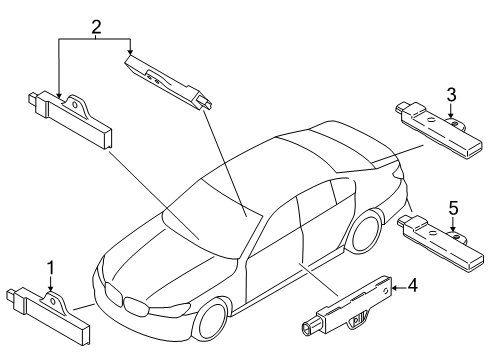 2
3
5
1
4