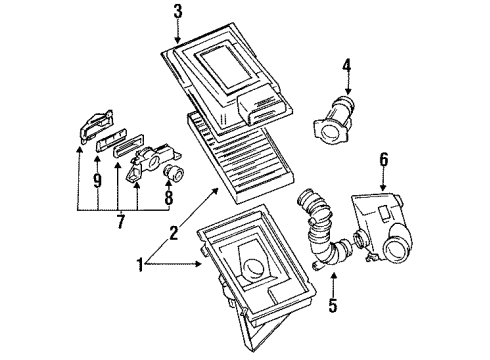 3
4
6
9
8
7
2
1
5