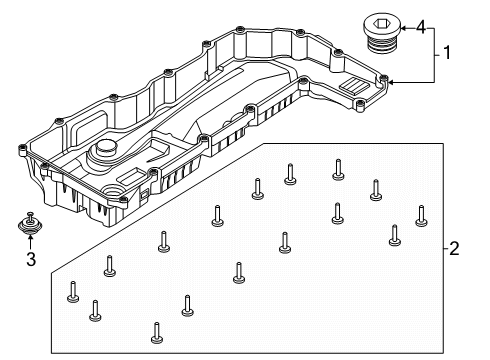 4
1
3
2