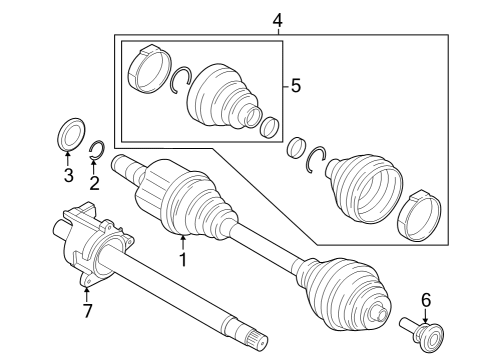 4
5
3
2
1
7
6