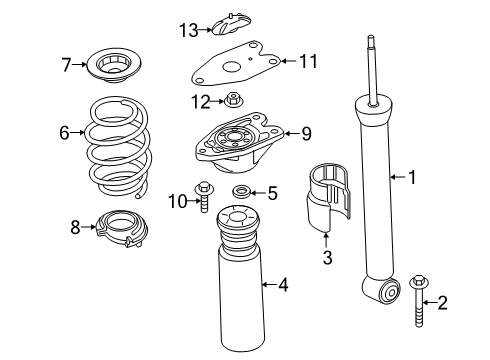 13
7
11
12
6
9
1
10
5
8
3
4
2