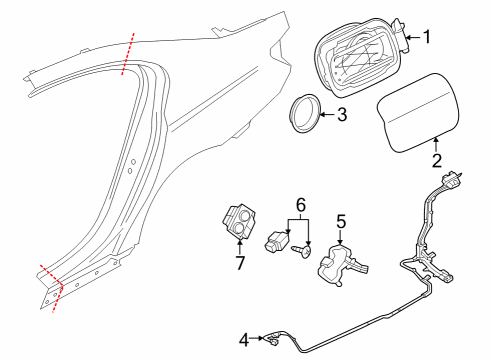 1
3
2
6
5
7
4