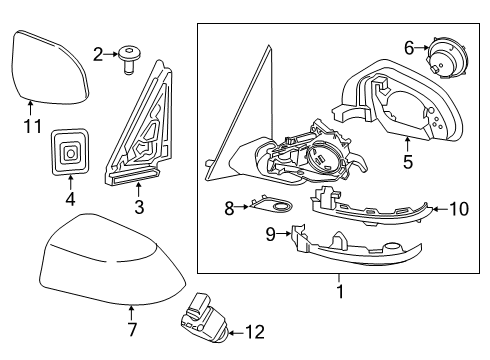 2
6
11
5
4
3
8
10
9
1
7
12