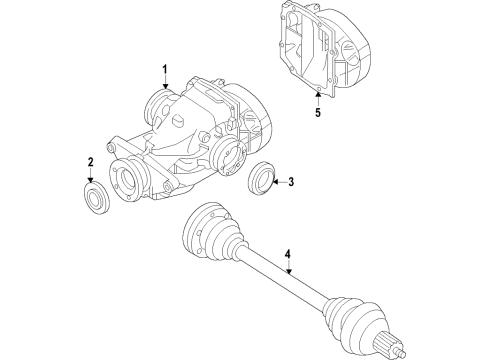 1
5
2
3
4