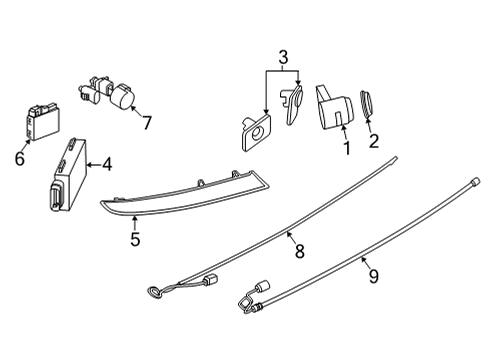 3
7
6
4
1
2
5
8
9