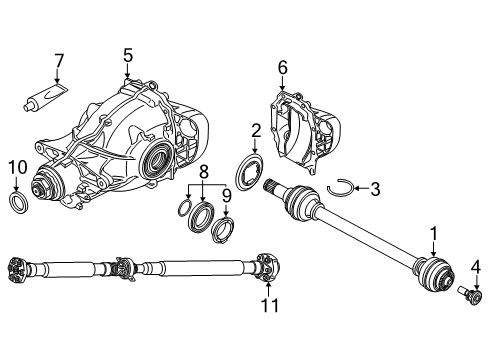 7
5
6
2
10
8
9
3
1
4
11