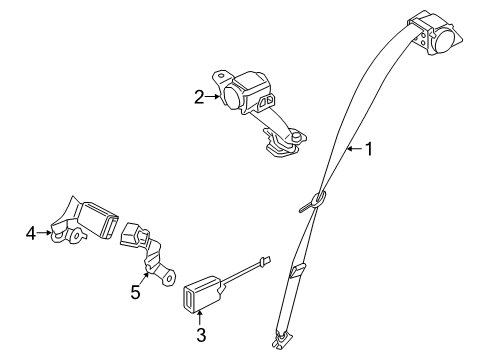 2
1
4
5
3