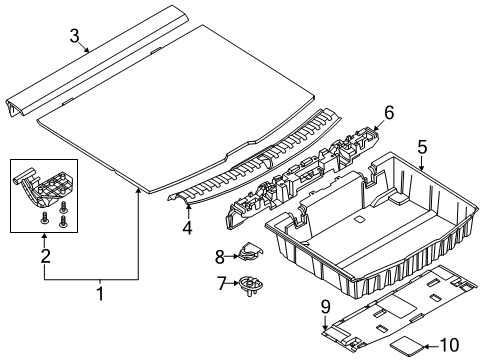 3
6
5
2
4
8
7
1
9
10