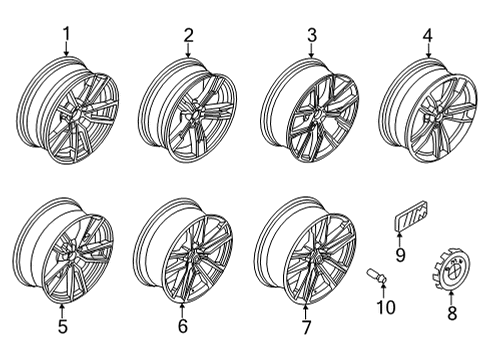 1
2
3
4
5
6
7
9
10
8