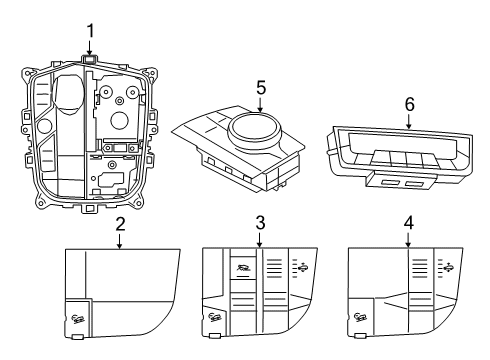 1
5
6
2
3
4