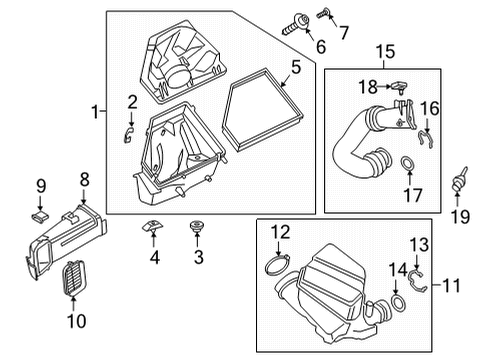 1
2
5
6
7
15
18
16
17
19
9
8
4
3
10
12
13
14
11