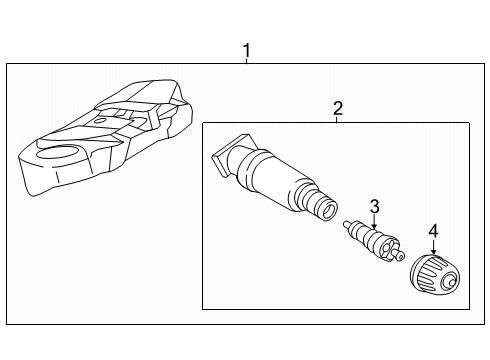 1
2
3
4