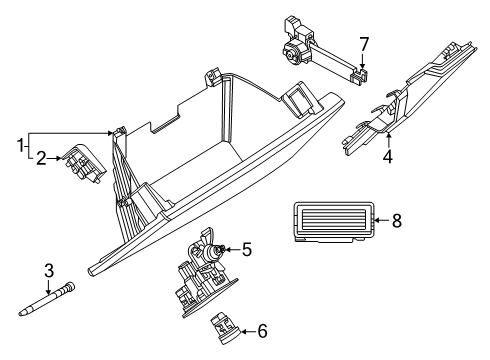 7
1
2
4
8
5
3
6