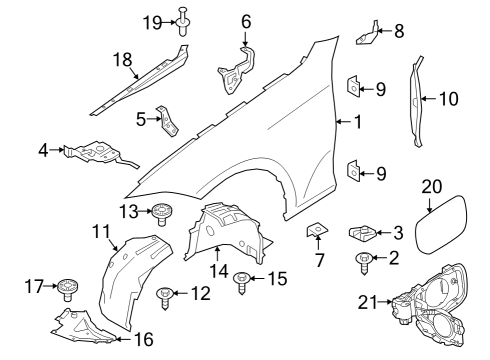 19
6
8
18
9
10
5
1
4
9
20
13
11
3
7
2
14
15
17
12
21
16