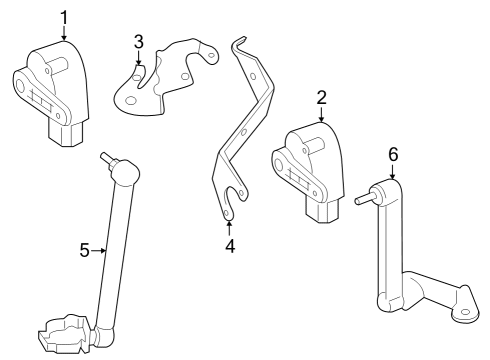 1
3
2
6
5
4