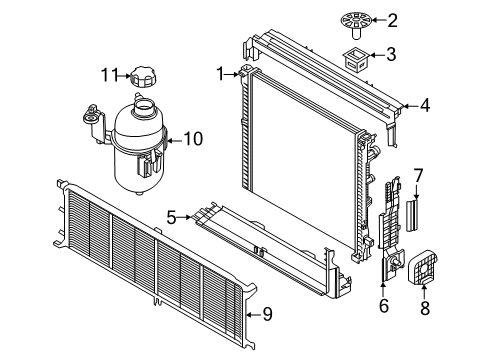 2
3
11
1
4
10
7
5
6
8
9