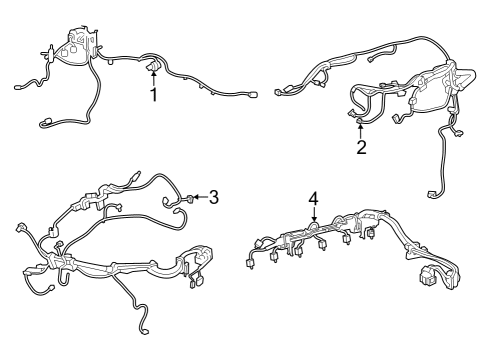 1
2
3
4