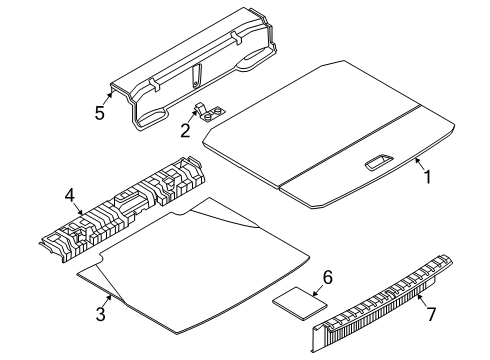 5
2
1
4
3
6
7