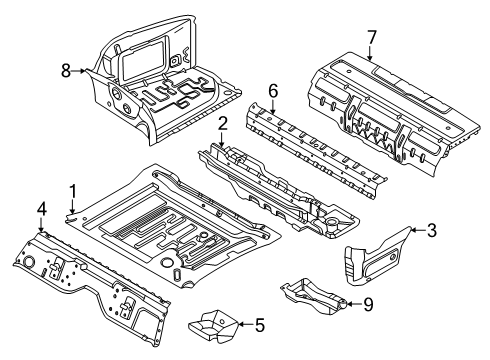 8
7
6
2
1
4
3
9
5