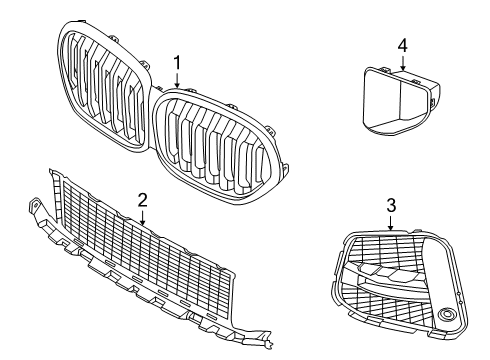 1
4
2
3