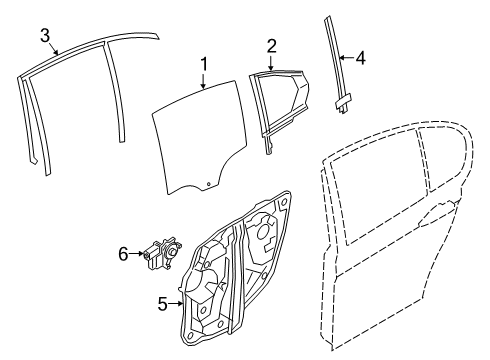 3
1
2
4
6
5