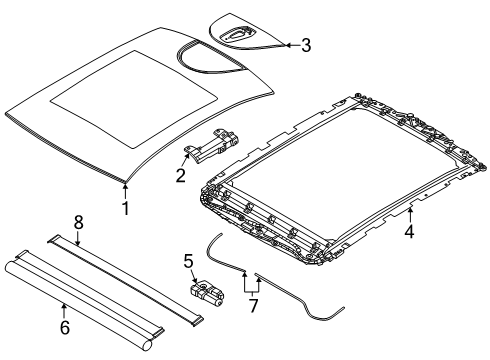 3
2
1
4
8
5
7
6