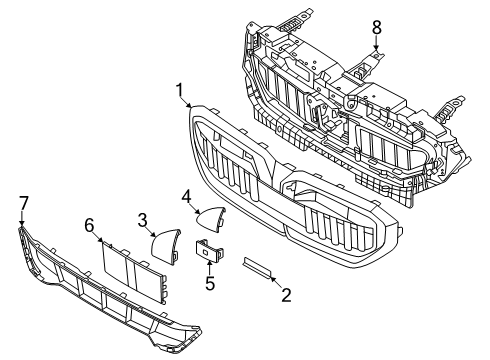 8
1
4
7
3
6
5
2