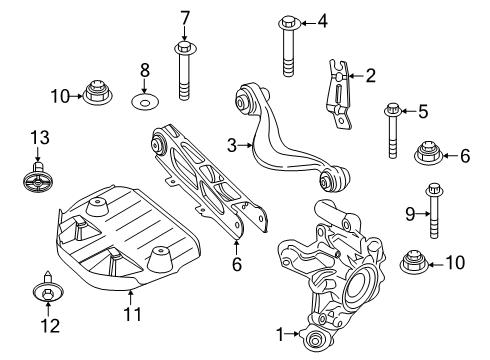 7
4
8
2
10
5
13
3
6
9
6
10
11
12
1