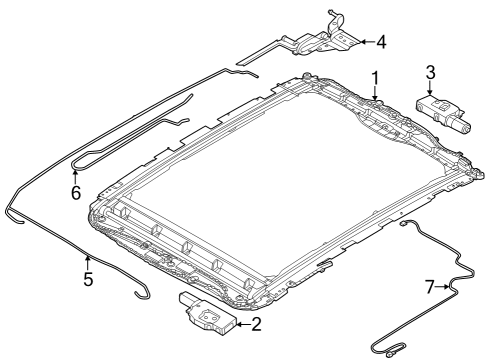 4
1
3
6
5
7
2