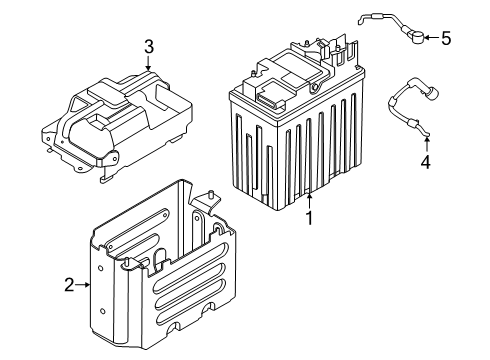 3
5
4
1
2