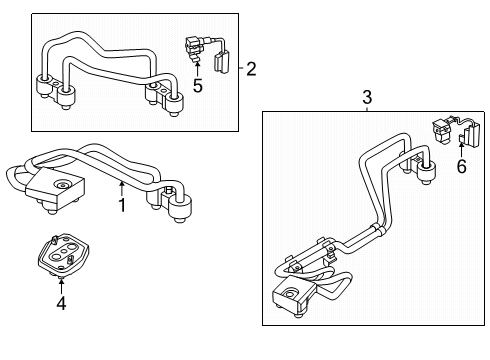 2
5
3
6
1
4