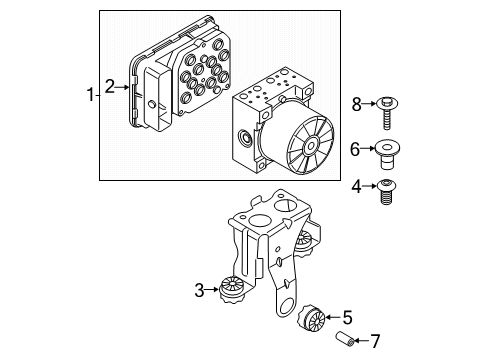 1
2
8
6
4
3
5
7